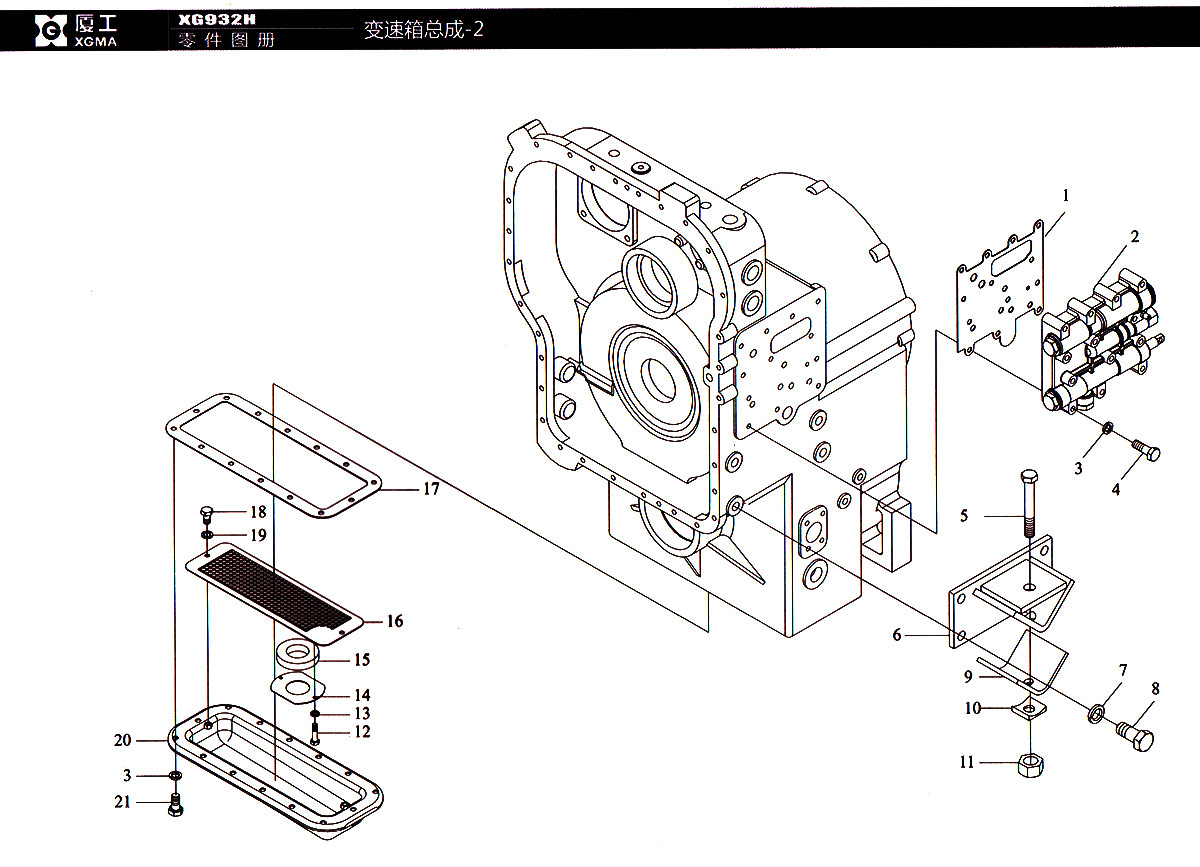 厦工 XGMA

XG932H
零件图册

变速箱总成-2

1
2
3
4
5
6
7
8
9
10
11
17
18
19
16
15
14
13
12
20
3
21