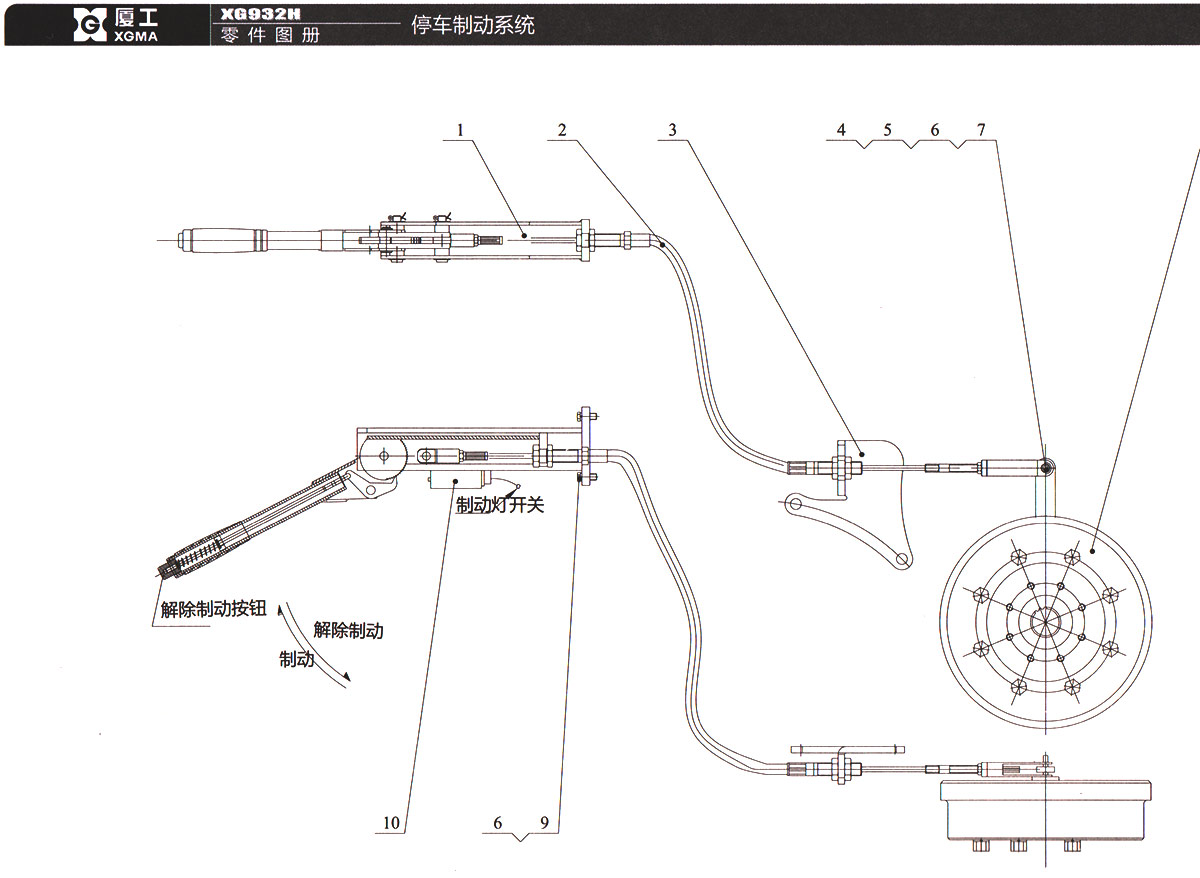 厦工
XGMA
XG932H
零件图册
停车制动系统

1
2
3
4 5 6 7

制动灯开关
解除制动按钮
解除制动
制动

10
6 9