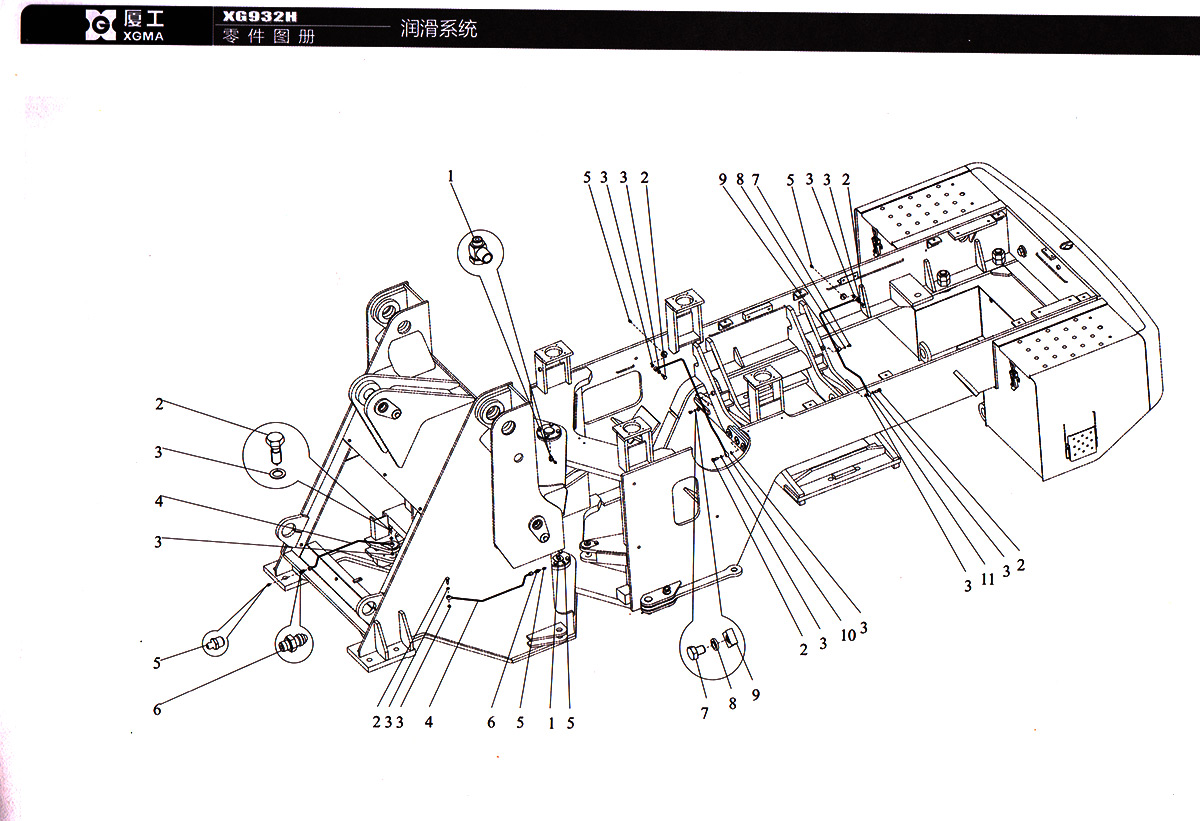 厦工 XGMA XG932H 零件图册 润滑系统

1

5 3 3 2

9 8 7

5 3 3 2

2

3

4

3

5

6

2 3 3

4

6

5

1

5

7

8

9

2

3

10

3

3

11

3

2