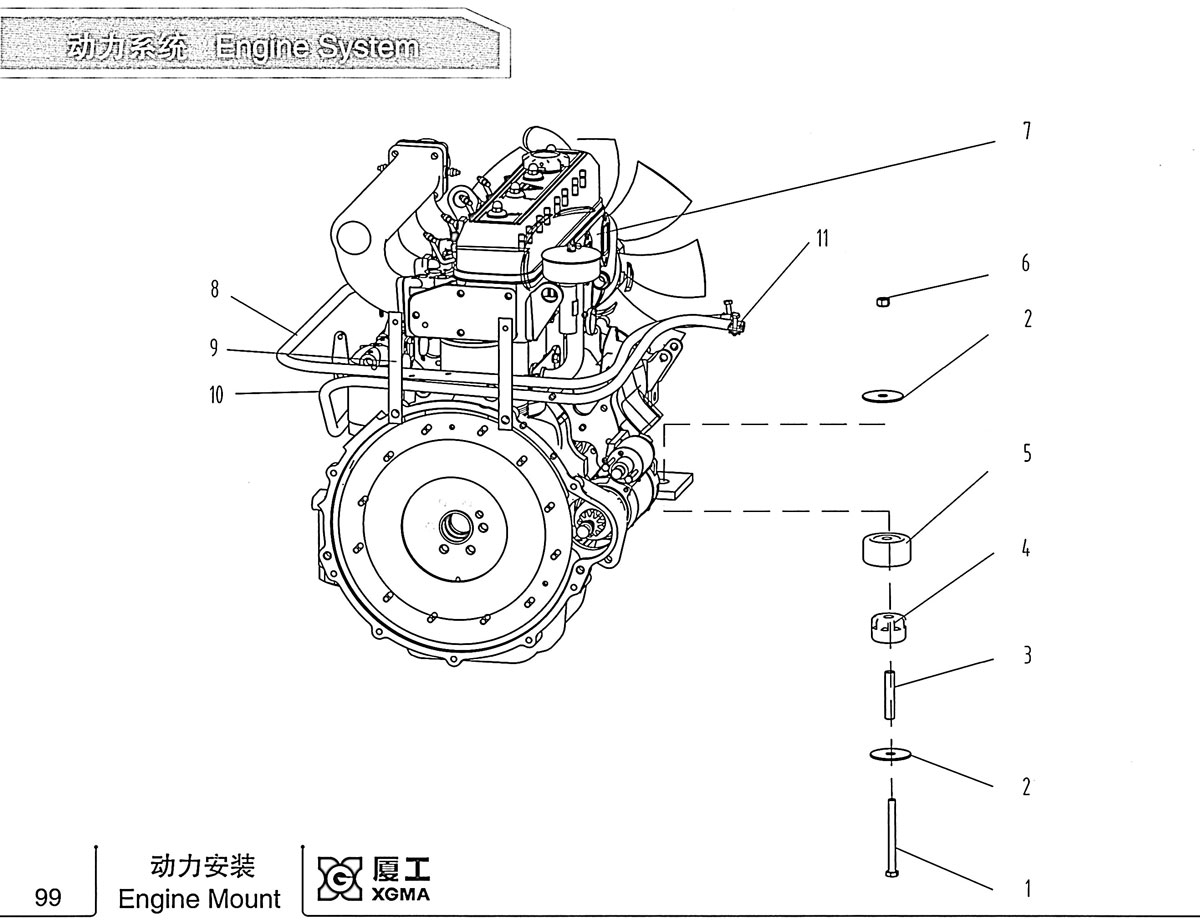 动力系统 Engine System

7
11
6
2
8
9
10
5
4
3
2
1

99

动力安装
Engine Mount

厦工
XGMA