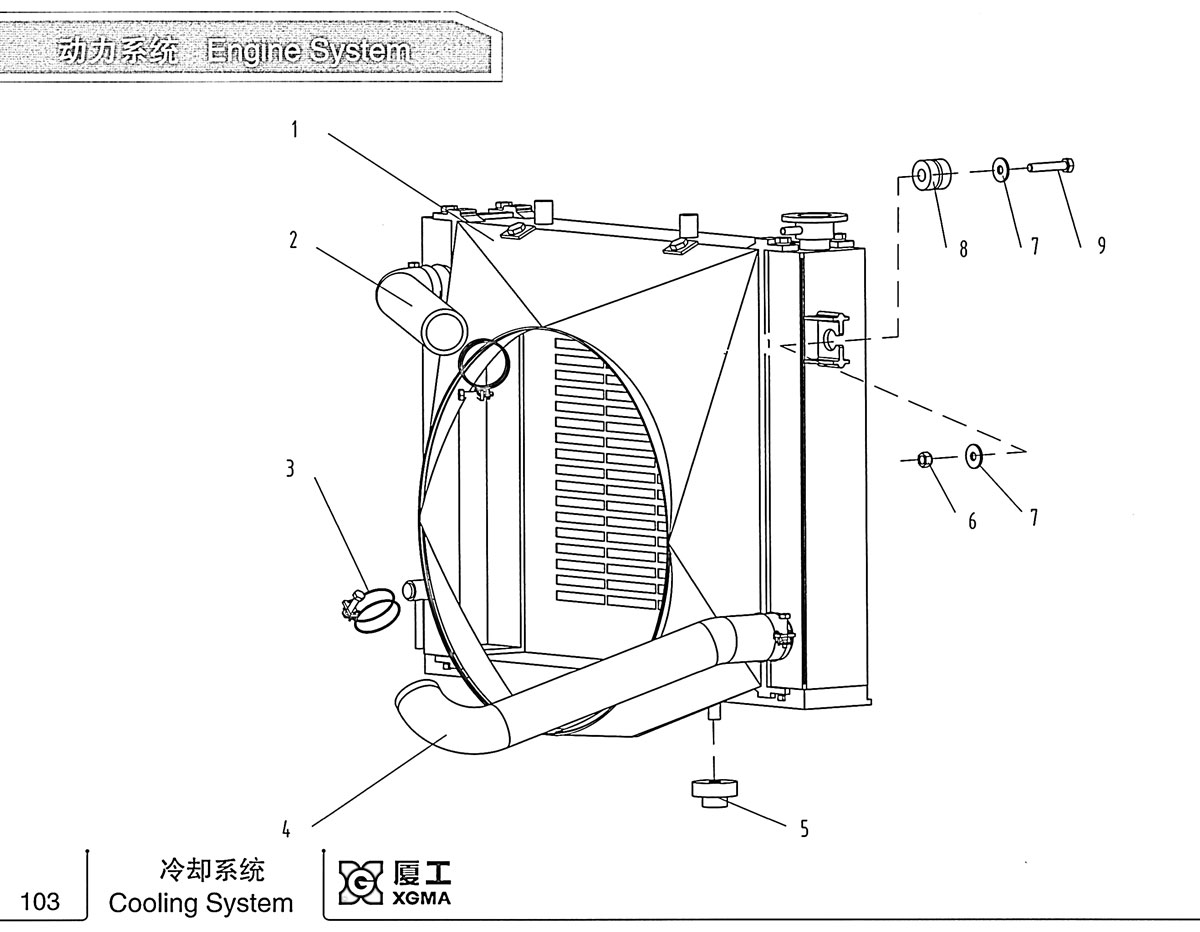 动力系统 Engine System

1
2
8
7
9
3
6
7
4
5

103
冷却系统
Cooling System
厦工
XGMA