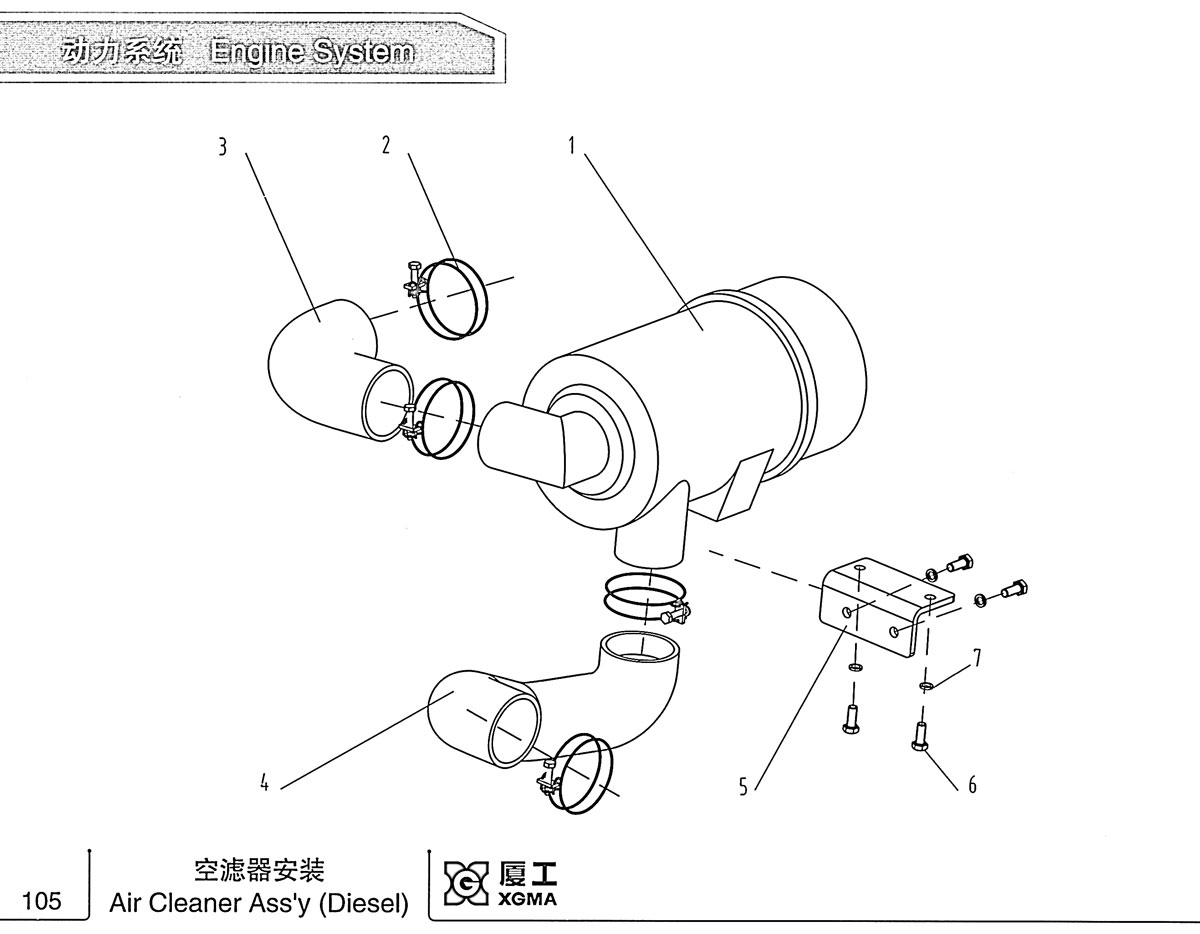 动力系统 Engine System

3
2
1
7
4
5
6

105

空滤器安装
Air Cleaner Ass'y (Diesel)

厦工
XGMA