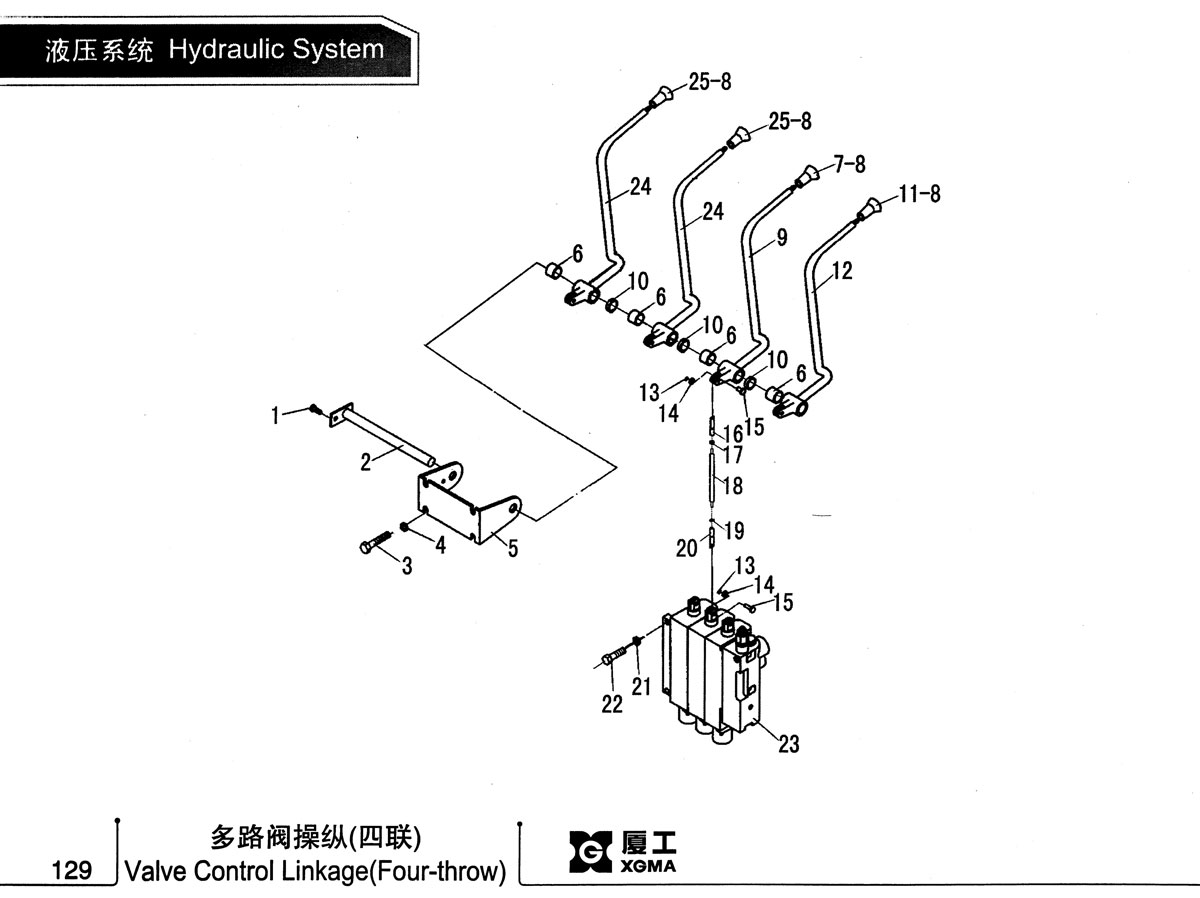 液压系统 Hydraulic System

25-8
25-8
7-8
11-8
24
24
9
12
6
10
6
10
6
10
6
13
14
15
16
17
18
19
20
1
2
3
4
5
13
14
15
21
22
23

129

多路阀操纵(四联)
Valve Control Linkage(Four-throw)

厦工
XGMA